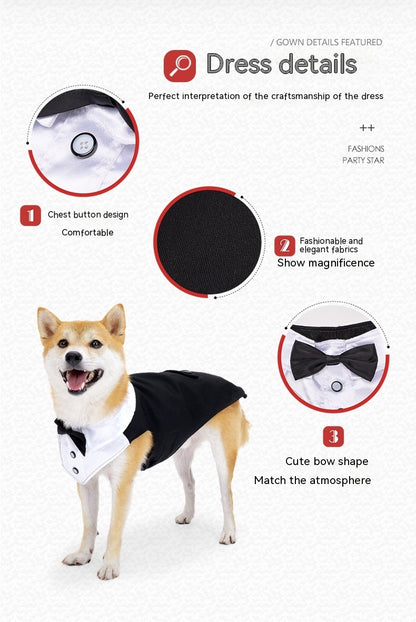 / GOWN DETAILS FEATURED

Dress details

Perfect interpretation of the craftsmanship of the dress

++

FASHIONS
PARTY STAR

1 Chest button design
Comfortable

2 Fashionable and elegant fabrics
Show magnificence

3
Cute bow shape
Match the atmosphere